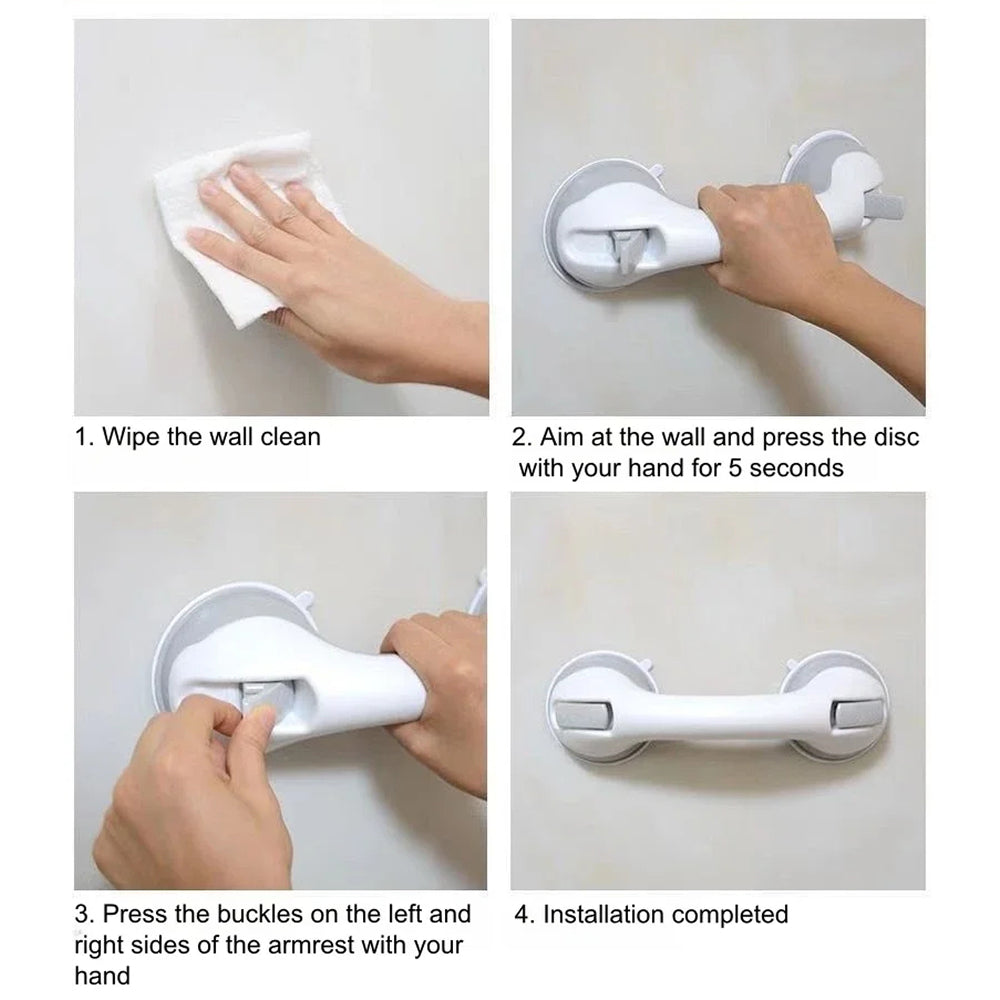 1. Wipe the wall clean

2. Aim at the wall and press the disc with your hand for 5 seconds

3. Press the buckles on the left and right sides of the armrest with your hand

4. Installation completed